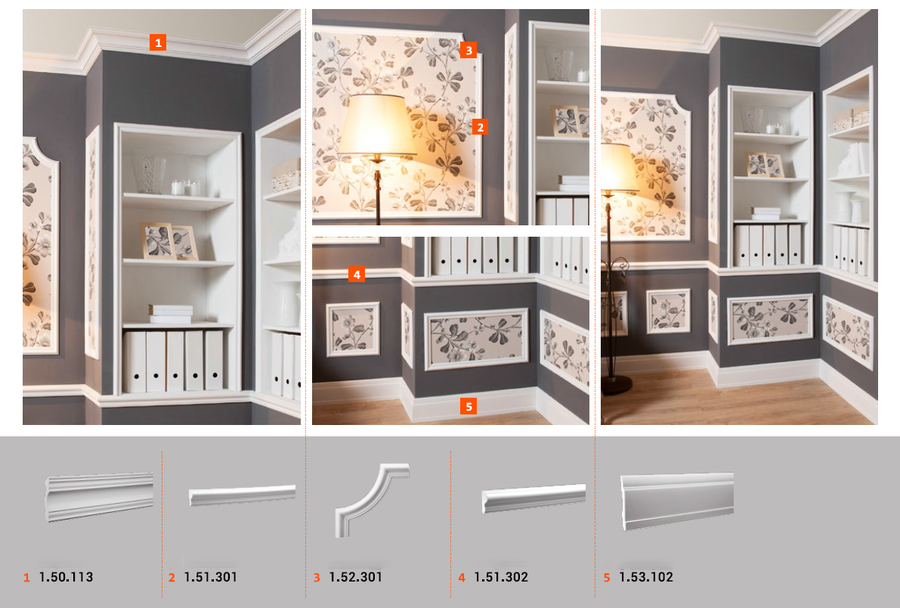 1

3

2

4

5

1 1.50.113

2 1.51.301

3 1.52.301

4 1.51.302

5 1.53.102