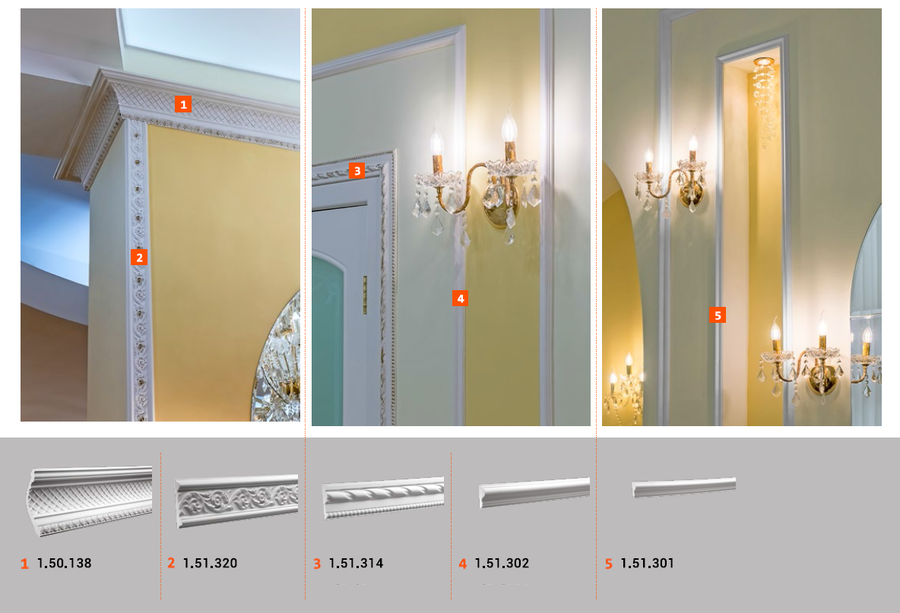 1
2
3
4
5

1 1.50.138
2 1.51.320
3 1.51.314
4 1.51.302
5 1.51.301