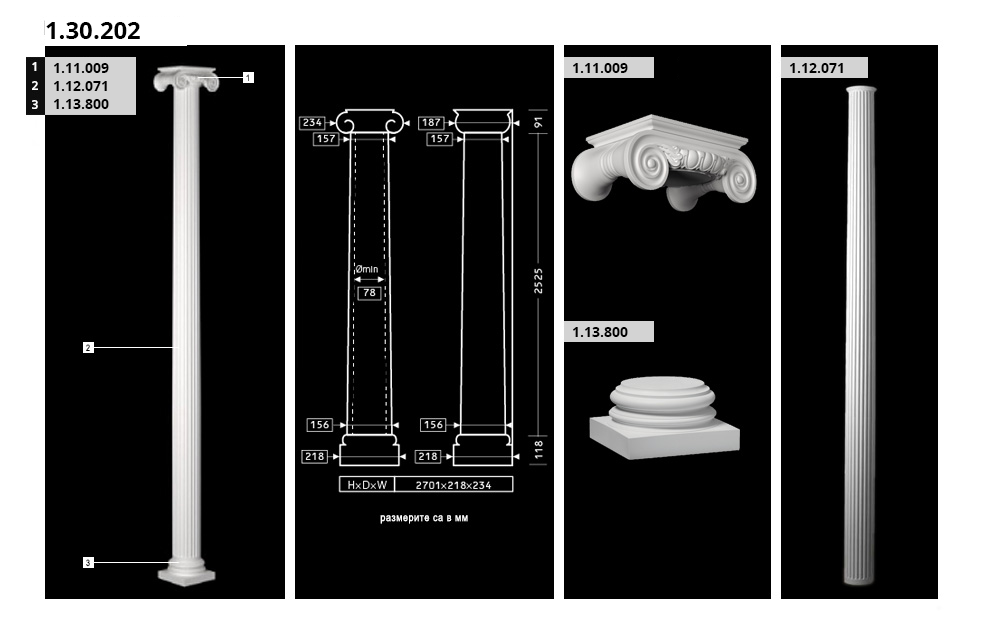 1.30.202

| 1 | 1.11.009 |
|---|---|
| 2 | 1.12.071 |
| 3 | 1.13.800 |

1

2

3

234
157
187
157
91
Ømin
78
2525
156
156
218
218
118

| H×D×W | 2701×218×234 |
|---|---|

размерите са в мм

1.11.009

1.13.800

1.12.071