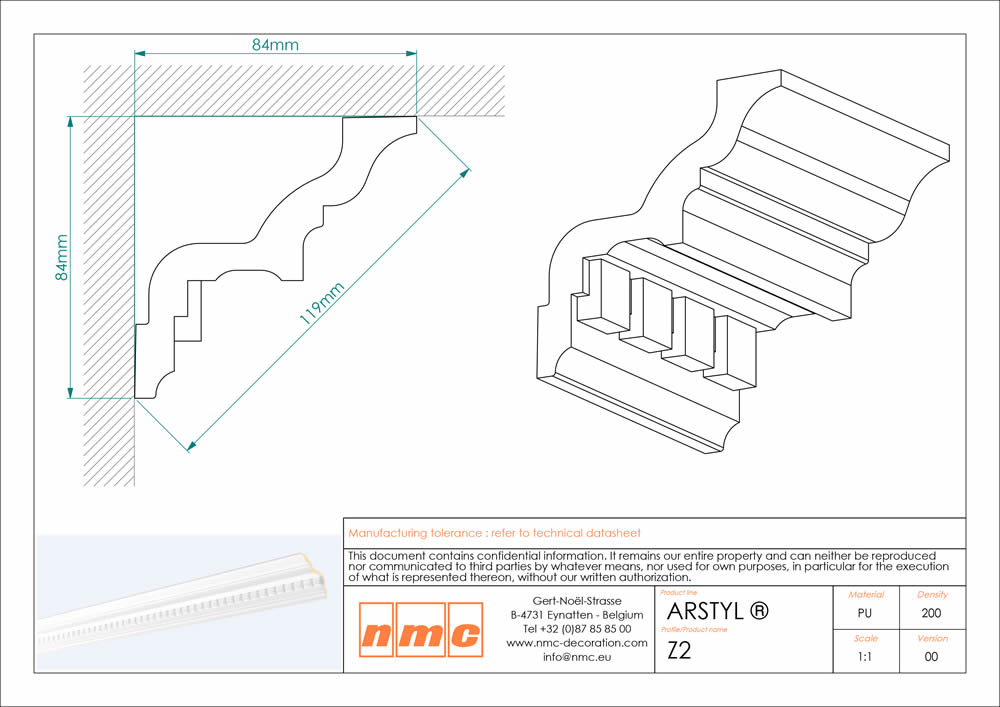 84mm

84mm

119mm

Manufacturing tolerance : refer to technical datasheet

This document contains confidential information. It remains our entire property and can neither be reproduced nor communicated to third parties by whatever means, nor used for own purposes, in particular for the execution of what is represented thereon, without our written authorization.

nmc

Gert-Noël-Strasse
B-4731 Eynatten - Belgium
Tel +32 (0)87 85 85 00
www.nmc-decoration.com
info@nmc.eu

Product line
ARSTYL ®
Profile/Product name
Z2

| Material | Density |
|---|---|
| PU | 200 |
| Scale | Version |
| 1:1 | 00 |