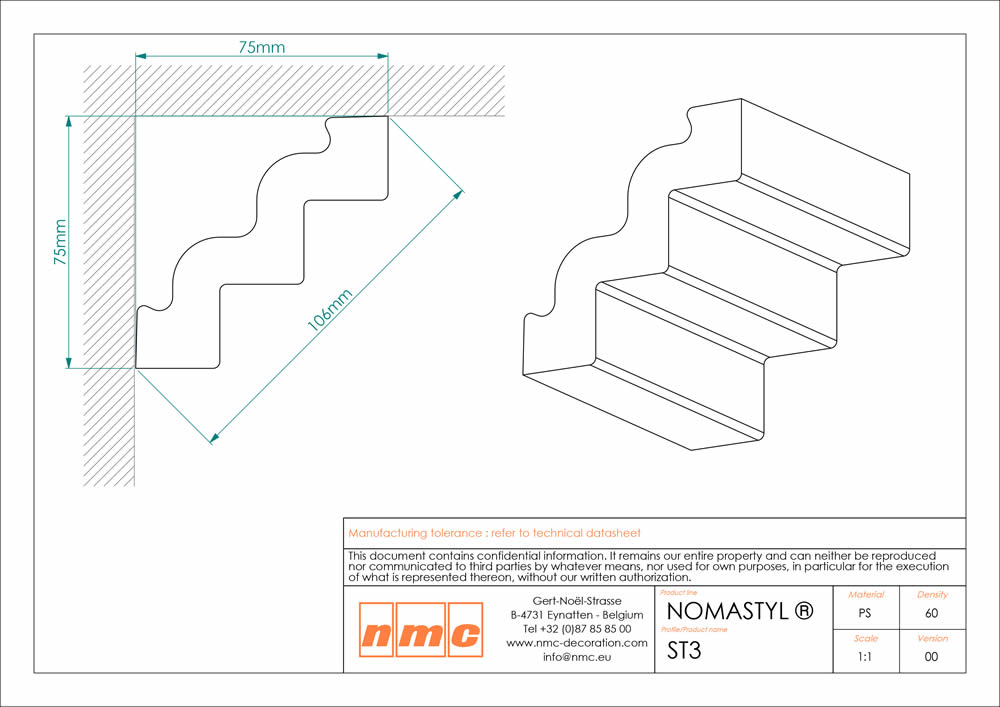 75mm

75mm

106mm

Manufacturing tolerance : refer to technical datasheet

This document contains confidential information. It remains our entire property and can neither be reproduced nor communicated to third parties by whatever means, nor used for own purposes, in particular for the execution of what is represented thereon, without our written authorization.

nmc

Gert-Noël-Strasse
B-4731 Eynatten - Belgium
Tel +32 (0)87 85 85 00
www.nmc-decoration.com
info@nmc.eu

Product line
NOMASTYL ®
Profile/Product name
ST3

| Material | Density |
|---|---|
| PS | 60 |
| Scale | Version |
| 1:1 | 00 |