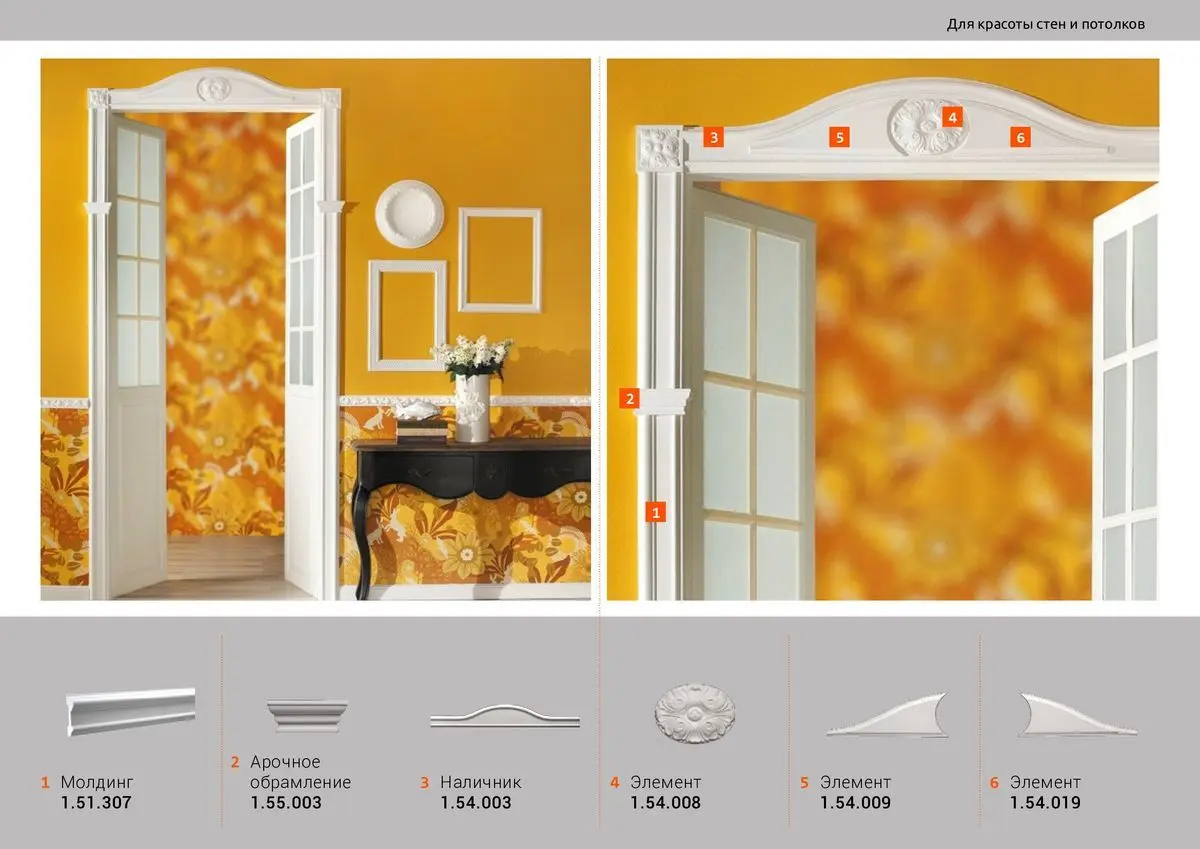 Для красоты стен и потолков

3 5 4 6

2

1

1 Молдинг
1.51.307

2 Арочное обрамление
1.55.003

3 Наличник
1.54.003

4 Элемент
1.54.008

5 Элемент
1.54.009

6 Элемент
1.54.019