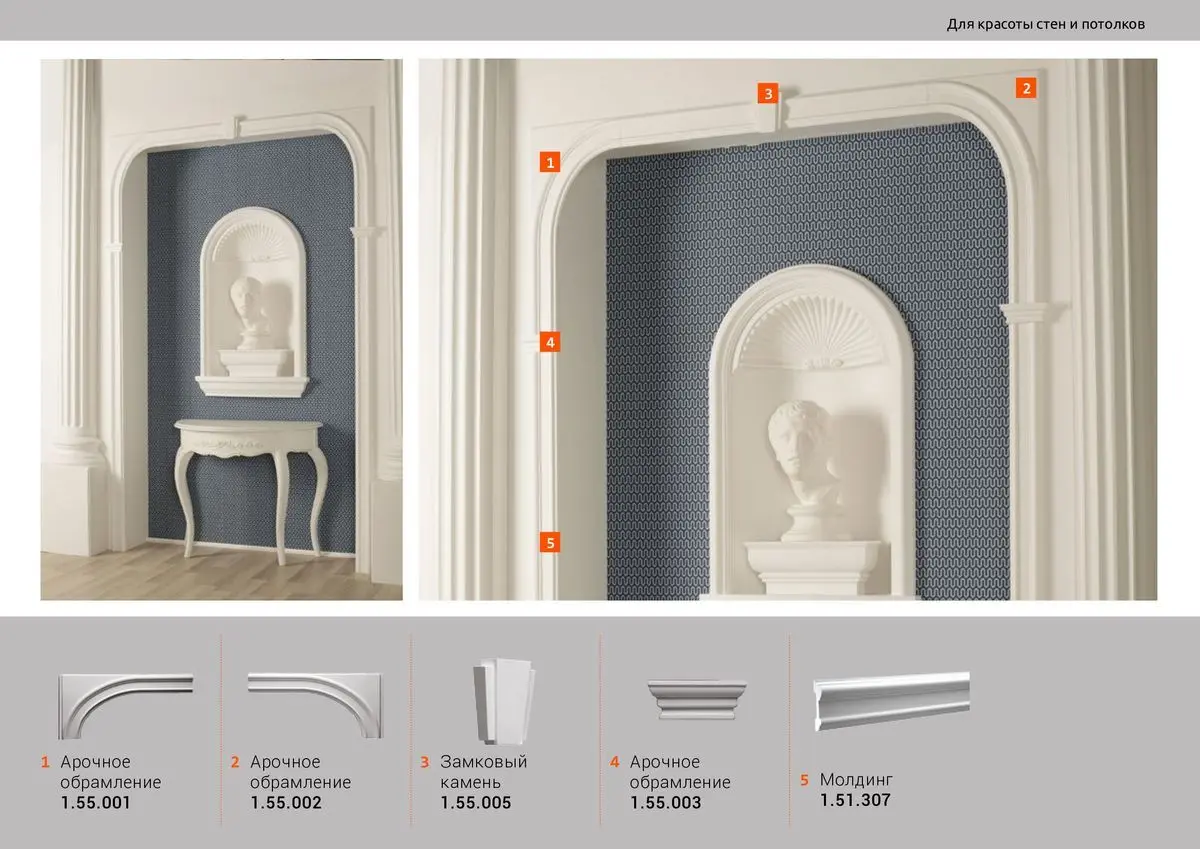 Для красоты стен и потолков

3
2
1
4
5

1 Арочное обрамление
1.55.001

2 Арочное обрамление
1.55.002

3 Замковый камень
1.55.005

4 Арочное обрамление
1.55.003

5 Молдинг
1.51.307