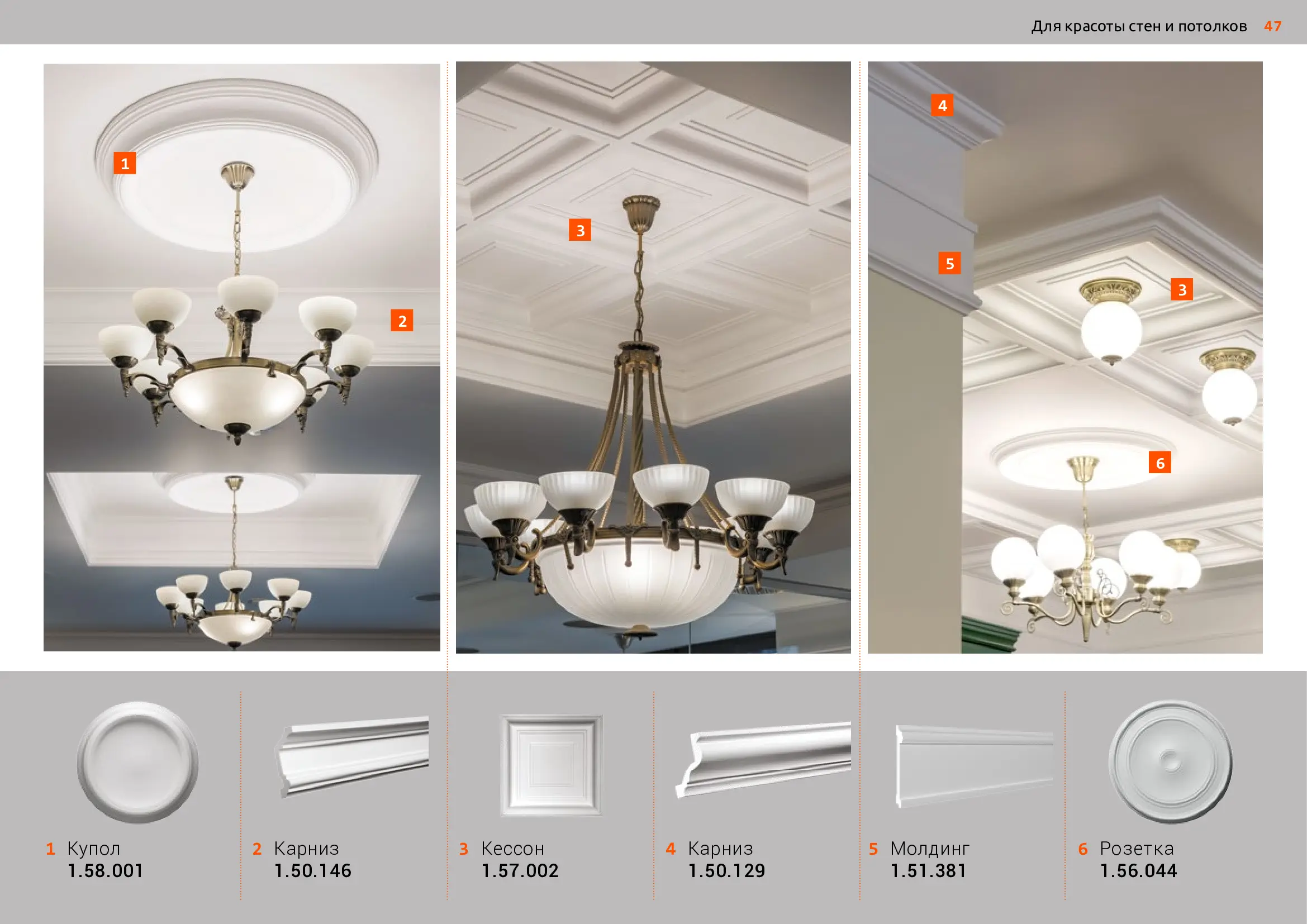 Для красоты стен и потолков 47

1

2

3

4

5

3

6

1 Купол
1.58.001

2 Карниз
1.50.146

3 Кессон
1.57.002

4 Карниз
1.50.129

5 Молдинг
1.51.381

6 Розетка
1.56.044