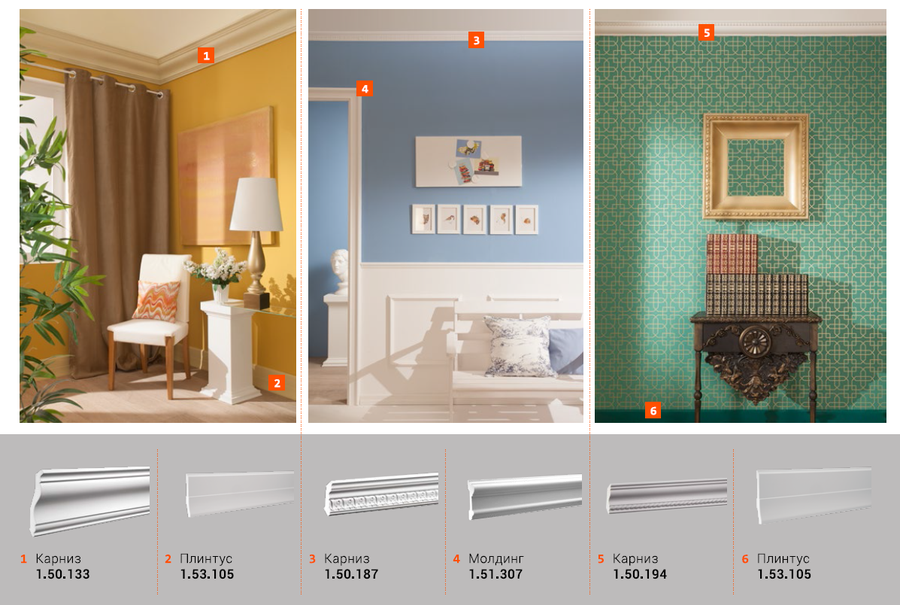 1

2

3

4

5

6

1 Карниз
1.50.133

2 Плинтус
1.53.105

3 Карниз
1.50.187

4 Молдинг
1.51.307

5 Карниз
1.50.194

6 Плинтус
1.53.105