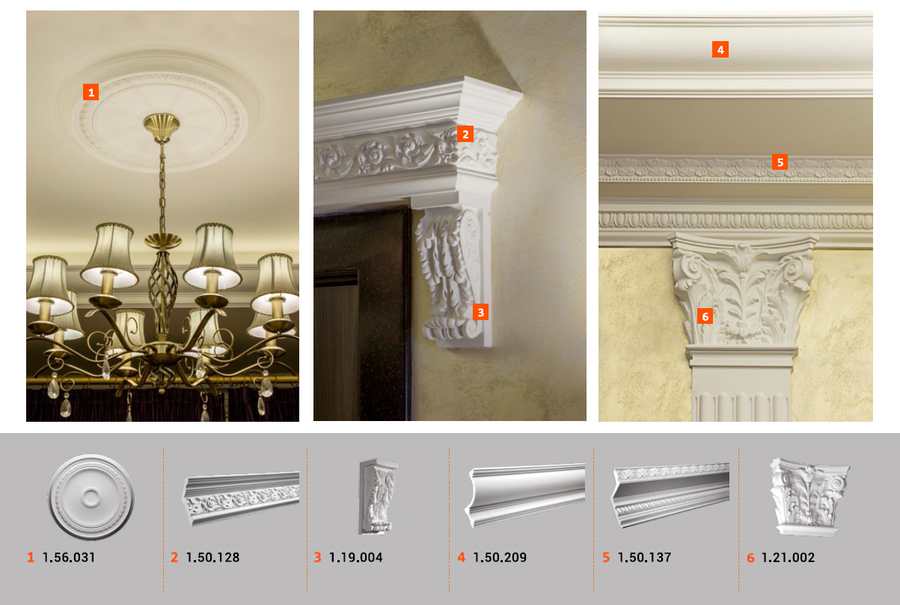 1

2

3

4

5

6

1 1.56.031

2 1.50.128

3 1.19.004

4 1.50.209

5 1.50.137

6 1.21.002