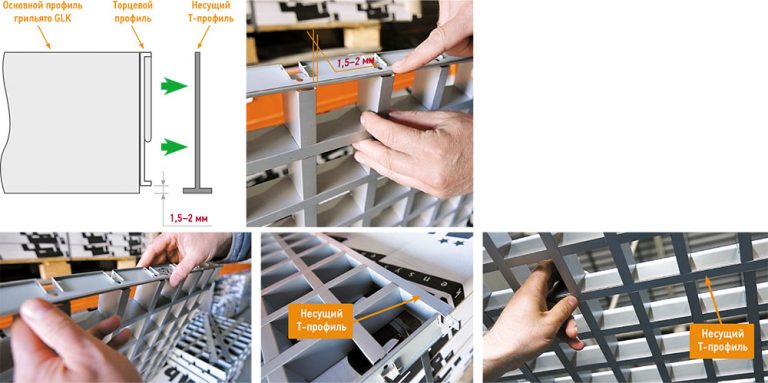 Основной профиль грильято GLK

Торцевой профиль

Несущий Т-профиль

1,5–2 мм

1,5–2 мм

Несущий Т-профиль

Несущий Т-профиль